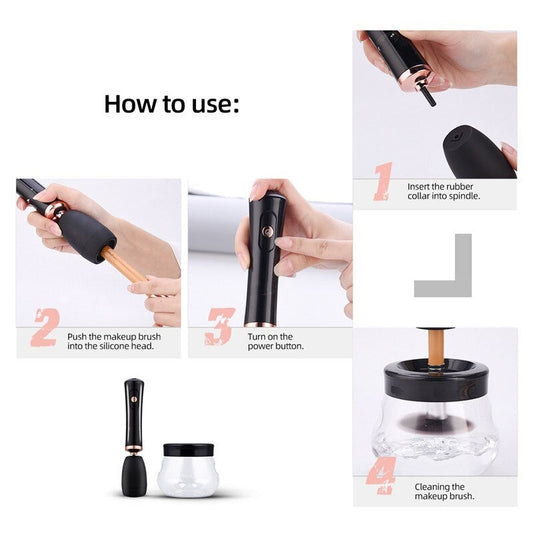 How to use:

1
Insert the rubber collar into spindle.

2
Push the makeup brush into the silicone head.

3
Turn on the power button.

4
Cleaning the makeup brush.