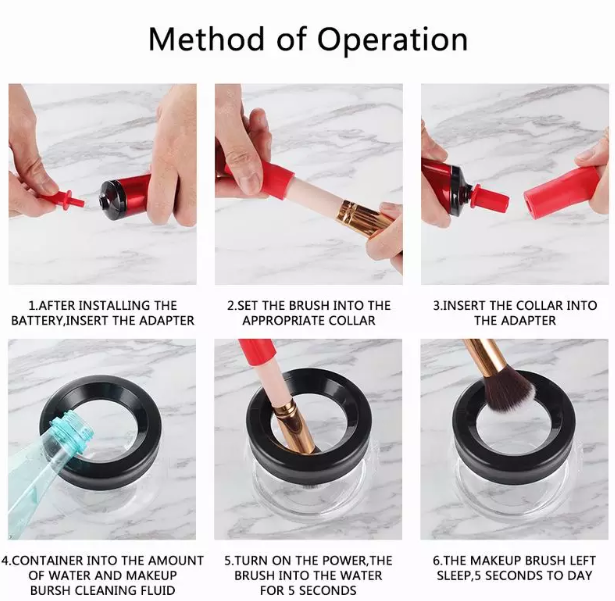 Method of Operation

1.AFTER INSTALLING THE BATTERY,INSERT THE ADAPTER

2.SET THE BRUSH INTO THE APPROPRIATE COLLAR

3.INSERT THE COLLAR INTO THE ADAPTER

4.CONTAINER INTO THE AMOUNT OF WATER AND MAKEUP BURSH CLEANING FLUID

5.TURN ON THE POWER,THE BRUSH INTO THE WATER FOR 5 SECONDS

6.THE MAKEUP BRUSH LEFT SLEEP,5 SECONDS TO DAY